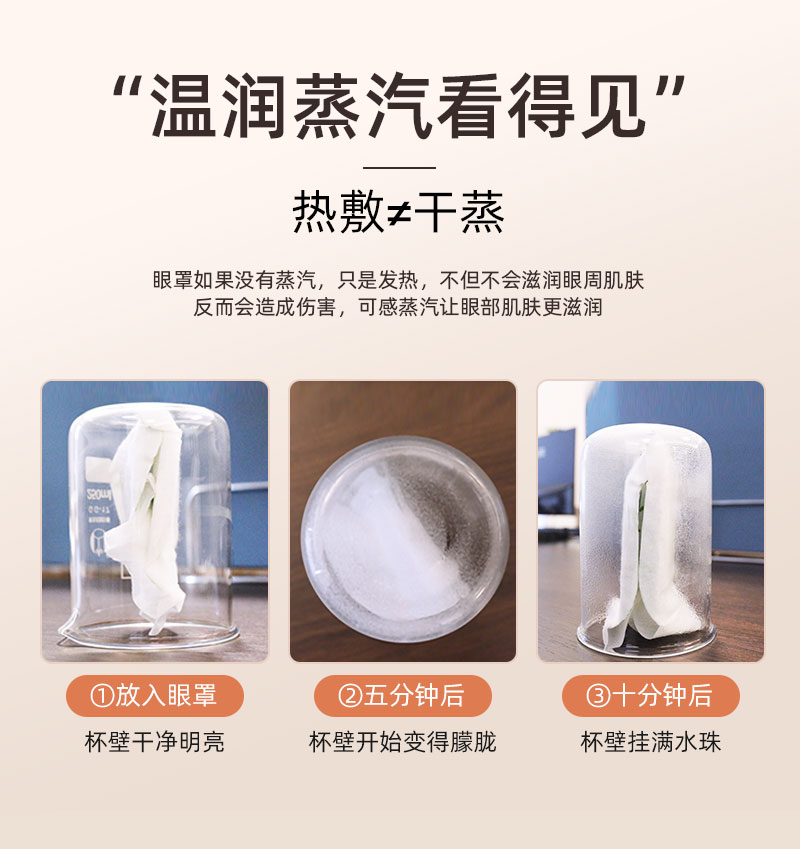 “温润蒸汽看得见”

热敷≠干蒸

眼罩如果没有蒸汽，只是发热，不但不会滋润眼周肌肤
反而会造成伤害，可感蒸汽让眼部肌肤更滋润

①放入眼罩
杯壁干净明亮

②五分钟后
杯壁开始变得朦胧

③十分钟后
杯壁挂满水珠